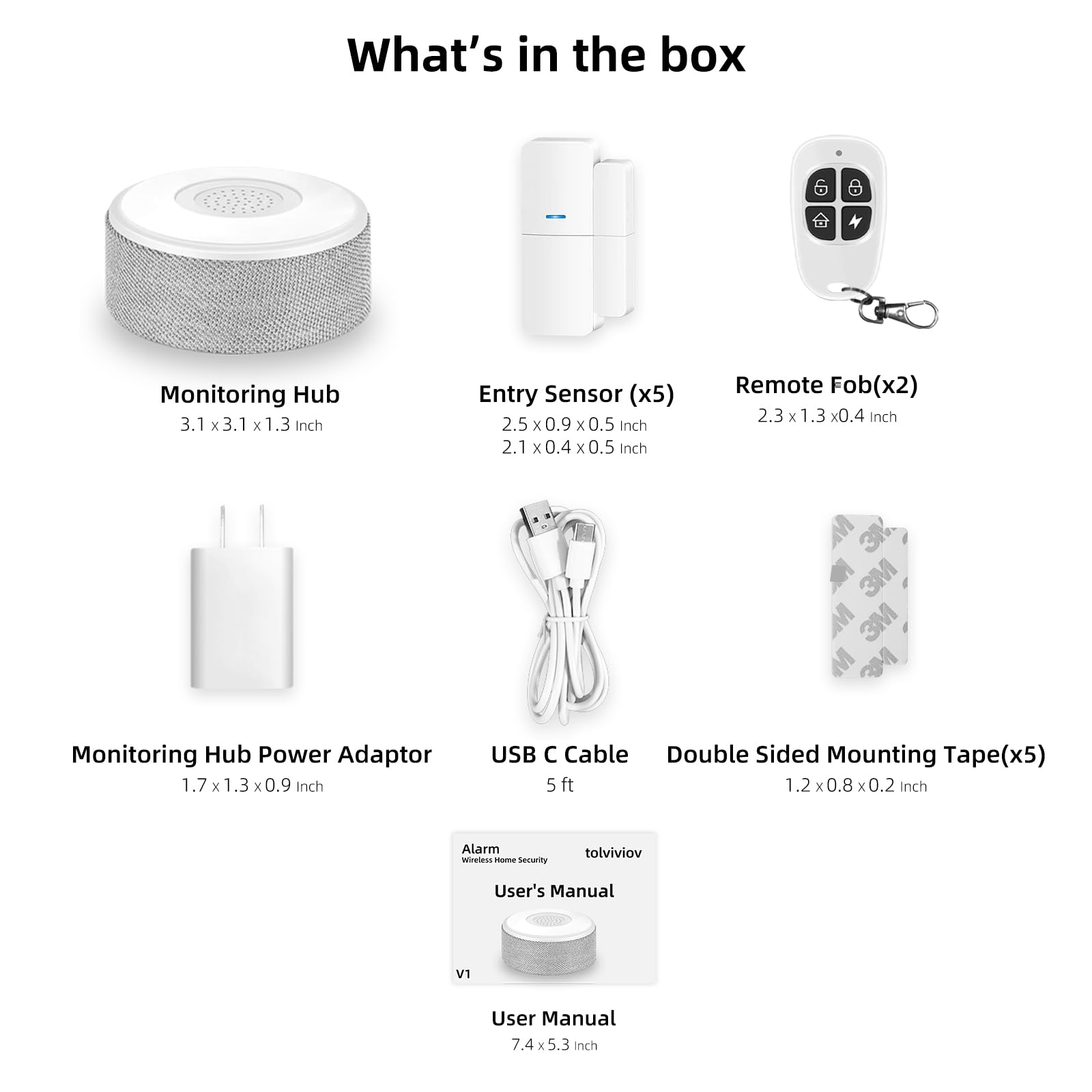 What's in the box

Monitoring Hub
3.1 x 3.1 x 1.3 Inch

Entry Sensor (x5)
2.5 x 0.9 x 0.5 Inch
2.1 x 0.4 x 0.5 Inch

Remote Fob(x2)
2.3 x 1.3 x0.4 Inch

Monitoring Hub Power Adaptor
1.7 x 1.3 x 0.9 Inch

USB C Cable
5 ft

3M 3M 3M

Double Sided Mounting Tape(x5)
1.2 x 0.8 x 0.2 Inch

Alarm
Wireless Home Security
tolviviov
User's Manual
V1

User Manual
7.4 x 5.3 Inch